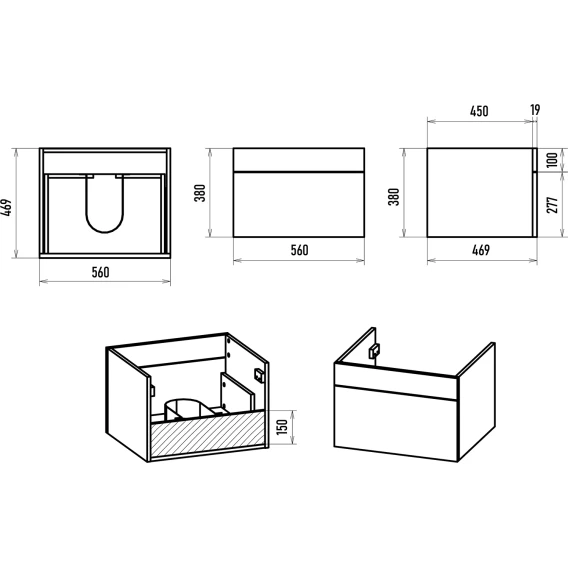 469
560
380
560
450
19
380
100
277
469
150