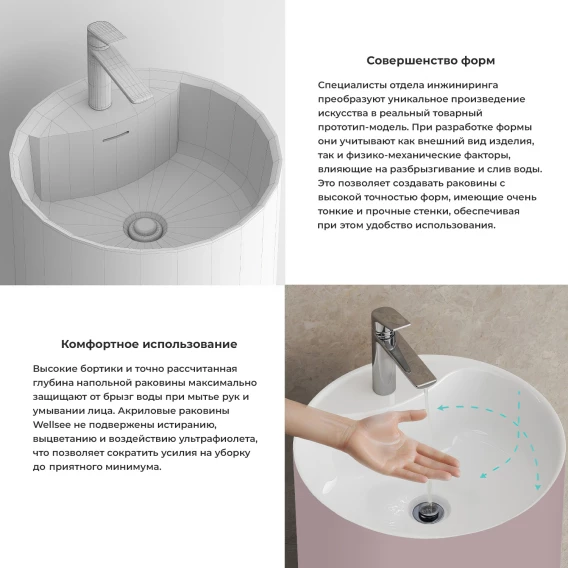 Совершенство форм

Специалисты отдела инжиниринга преобразуют уникальное произведение искусства в реальный товарный прототип-модель. При разработке формы они учитывают как внешний вид изделия, так и физико-механические факторы, влияющие на разбрызгивание и слив воды. Это позволяет создавать раковины с высокой точностью форм, имеющие очень тонкие и прочные стенки, обеспечивая при этом удобство использования.

Комфортное использование

Высокие бортики и точно рассчитанная глубина напольной раковины максимально защищают от брызг воды при мытье рук и умывании лица. Акриловые раковины Wellsee не подвержены истиранию, выцветанию и воздействию ультрафиолета, что позволяет сократить усилия на уборку до приятного минимума.