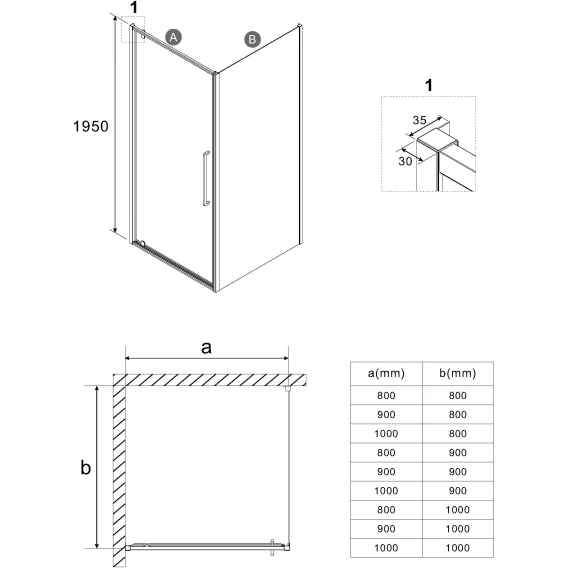 1

A

B

1950

1

35

30

a

b

| a(mm) | b(mm) |
|---|---|
| 800 | 800 |
| 900 | 800 |
| 1000 | 800 |
| 800 | 900 |
| 900 | 900 |
| 1000 | 900 |
| 800 | 1000 |
| 900 | 1000 |
| 1000 | 1000 |