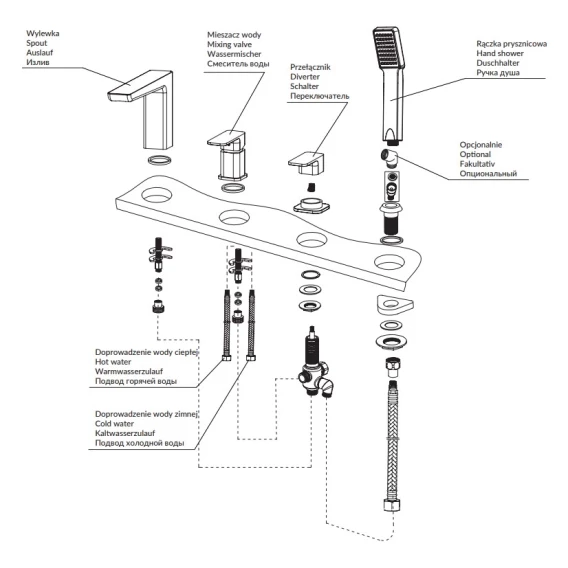 Wylewka
Spout
Auslauf
Излив

Mieszacz wody
Mixing valve
Wassermischer
Смеситель воды

Przełącznik
Diverter
Schalter
Переключатель

Rączka prysznicowa
Hand shower
Duschhalter
Ручка душа

Opcjonalnie
Optional
Fakultativ
Опциональный

Doprowadzenie wody ciepłej
Hot water
Warmwasserzulauf
Подвод горячей воды

Doprowadzenie wody zimnej
Cold water
Kaltwasserzulauf
Подвод холодной воды