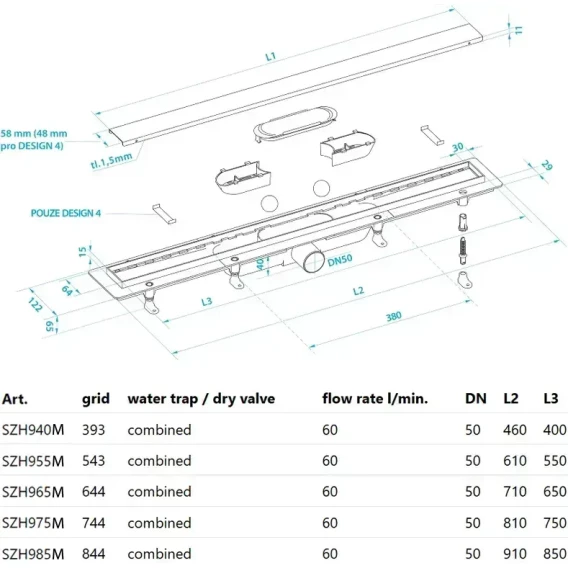 L1

11

58 mm (48 mm pro DESIGN 4)

tl.1,5mm

30

29

POUZE DESIGN 4

15

40

DN50

64

122

65

L3

L2

380

| Art. | grid | water trap / dry valve | flow rate l/min. | DN | L2 | L3 |
|---|---|---|---|---|---|---|
| SZH940M | 393 | combined | 60 | 50 | 460 | 400 |
| SZH955M | 543 | combined | 60 | 50 | 610 | 550 |
| SZH965M | 644 | combined | 60 | 50 | 710 | 650 |
| SZH975M | 744 | combined | 60 | 50 | 810 | 750 |
| SZH985M | 844 | combined | 60 | 50 | 910 | 850 |