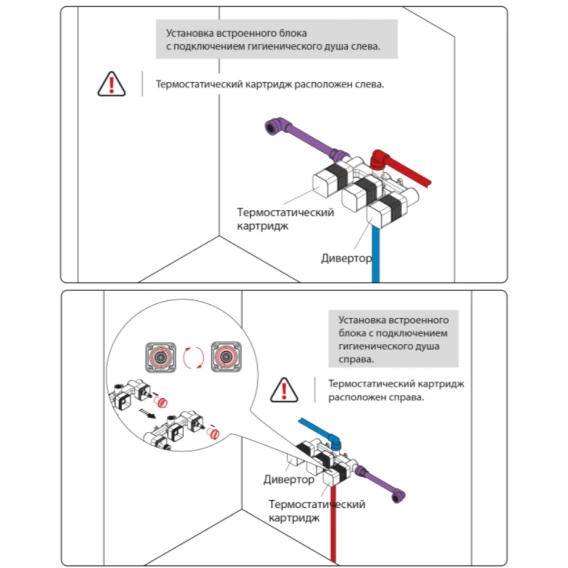 Установка встроенного блока с подключением гигиенического душа слева.

Термостатический картридж расположен слева.

Термостатический картридж

Дивертор

Установка встроенного блока с подключением гигиенического душа справа.

Термостатический картридж расположен справа.

Дивертор

Термостатический картридж