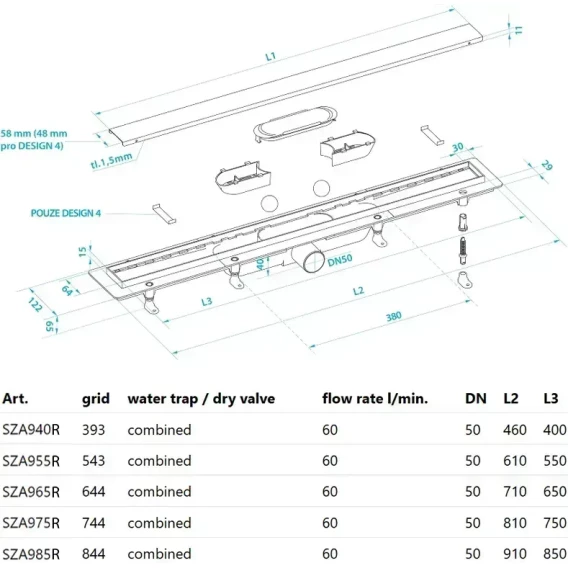 L1

11

58 mm (48 mm pro DESIGN 4)

tl.1,5mm

30

29

POUZE DESIGN 4

15

40

DN50

64

122

65

L3

L2

380

| Art. | grid | water trap / dry valve | flow rate l/min. | DN | L2 | L3 |
|---|---|---|---|---|---|---|
| SZA940R | 393 | combined | 60 | 50 | 460 | 400 |
| SZA955R | 543 | combined | 60 | 50 | 610 | 550 |
| SZA965R | 644 | combined | 60 | 50 | 710 | 650 |
| SZA975R | 744 | combined | 60 | 50 | 810 | 750 |
| SZA985R | 844 | combined | 60 | 50 | 910 | 850 |