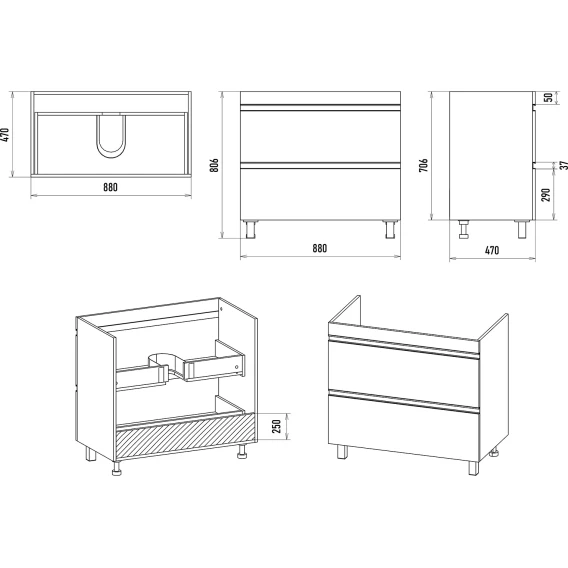 470
880
806
880
706
50
37
290
470
250