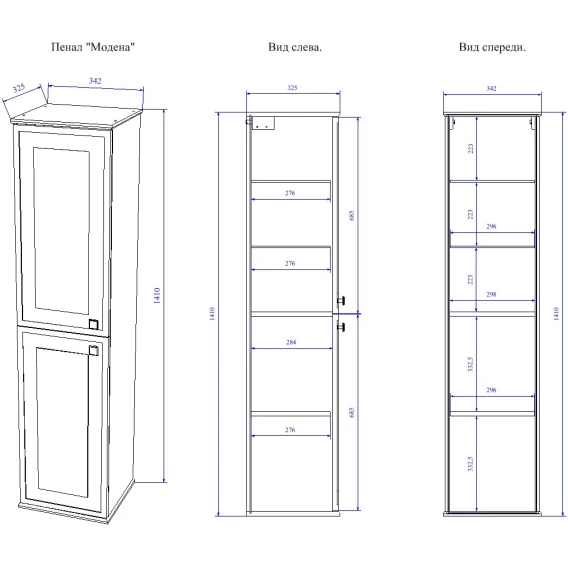 Пенал "Модена"

325
342
1410

Вид слева.

325
276
276
284
276
685
685
1410

Вид спереди.

342
223
223
296
223
298
332,5
296
332,5
1410