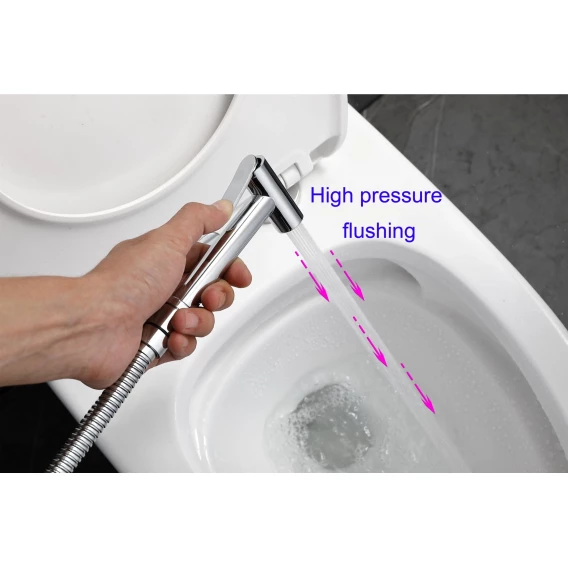 High pressure
flushing