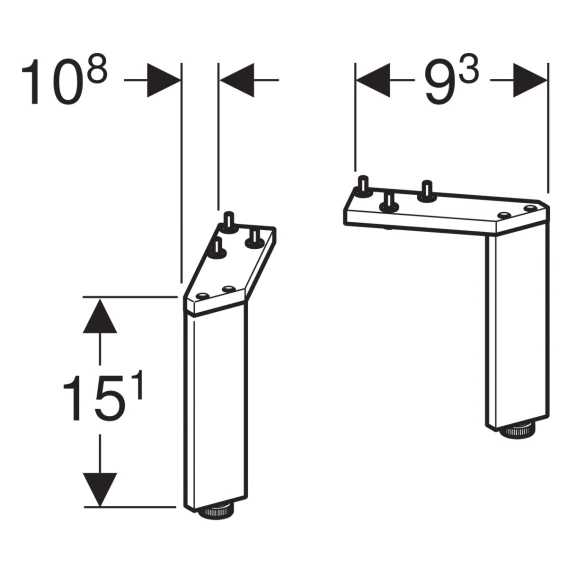 $10^8$

$9^3$

$15^1$