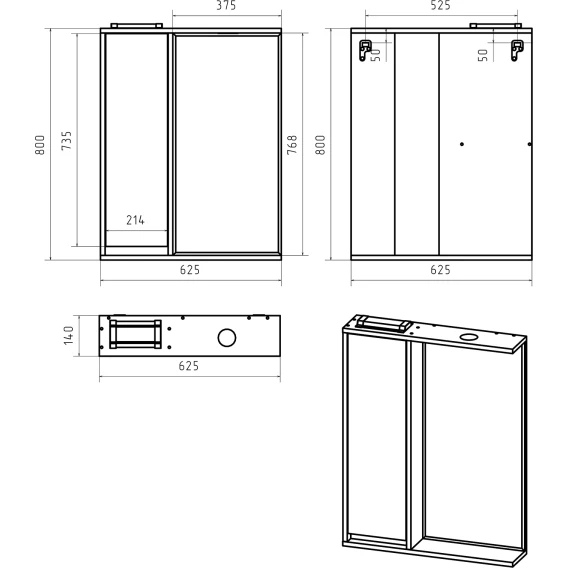 375
800
735
214
768
625

525
50
50
800
625

140
625