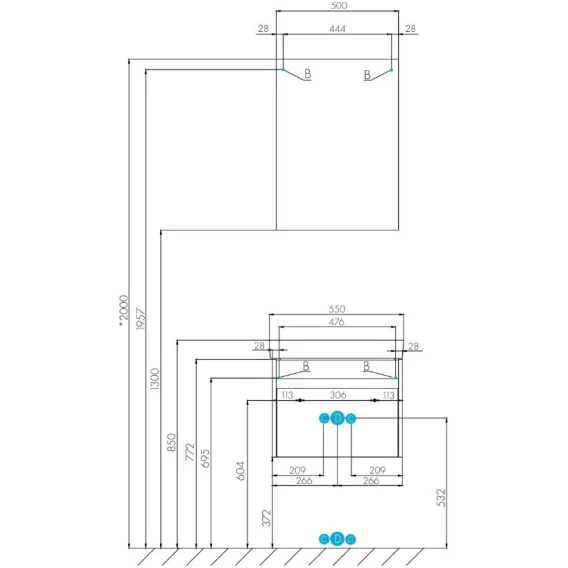 500
28
444
28
B
B
*2000
1957
1300
550
476
28
28
B
B
113
306
113
C
D
C
850
772
695
604
209
209
266
266
372
532
C
D
C