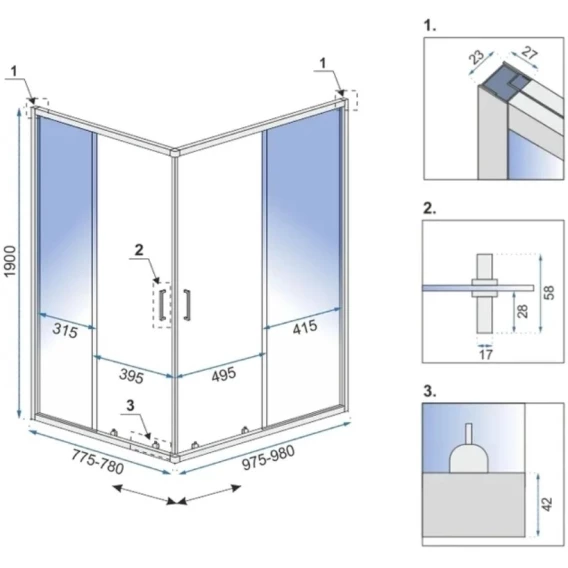 1

1

1900

2

315

415

395

495

3

775-780

975-980

1.

23

27

2.

58

28

17

3.

42