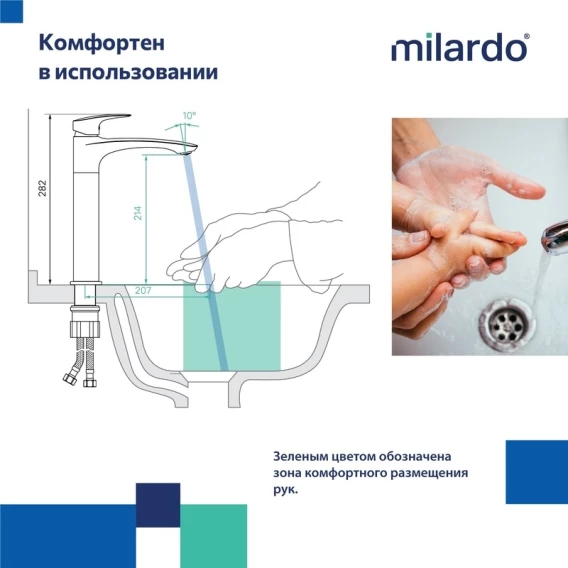 Комфортен в использовании

milardo®

10°

282

214

207

Зеленым цветом обозначена зона комфортного размещения рук.