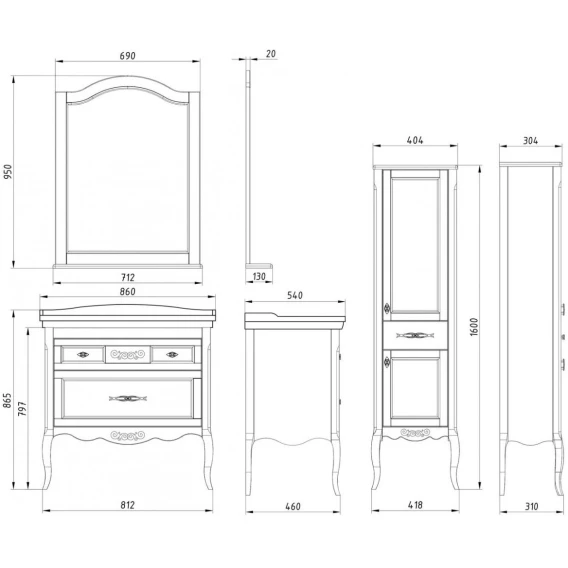 690
20
950
404
304
712
130
860
540
1600
865
797
812
460
418
310