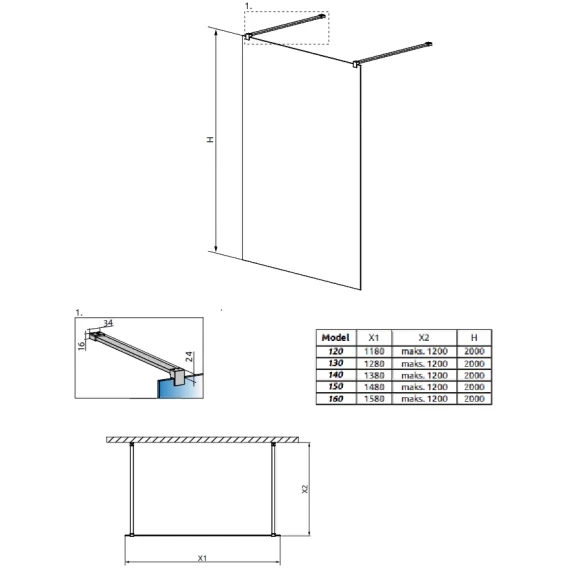 1.

H

1.

34

16

24

| Model | X1 | X2 | H |
|---|---|---|---|
| 120 | 1180 | maks. 1200 | 2000 |
| 130 | 1280 | maks. 1200 | 2000 |
| 140 | 1380 | maks. 1200 | 2000 |
| 150 | 1480 | maks. 1200 | 2000 |
| 160 | 1580 | maks. 1200 | 2000 |

X2

X1