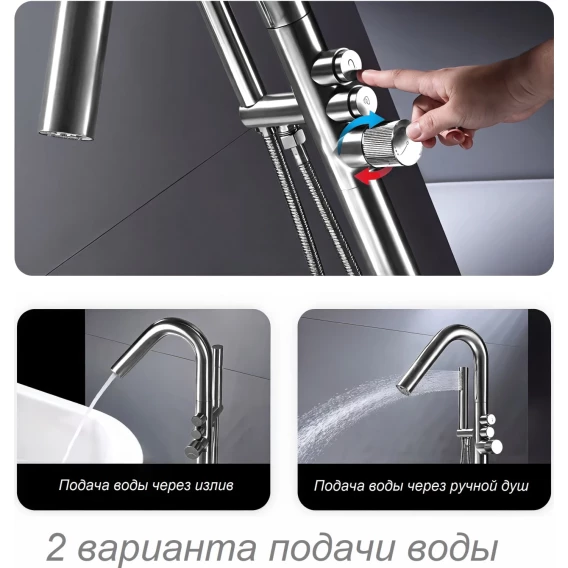 Подача воды через излив

Подача воды через ручной душ

2 варианта подачи воды