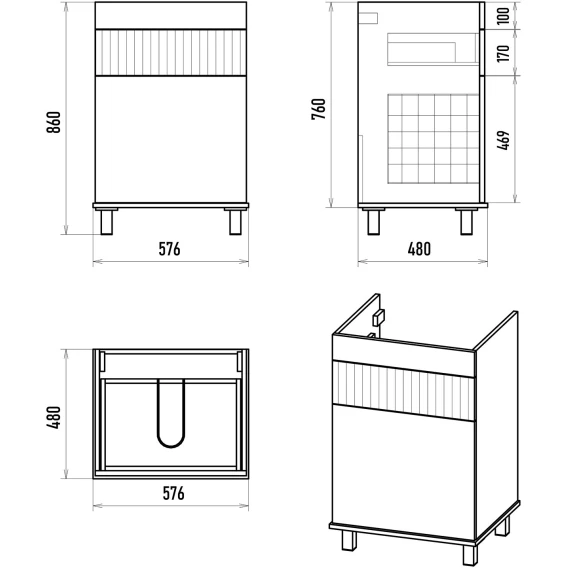 860

576

760

100

170

469

480

480

576