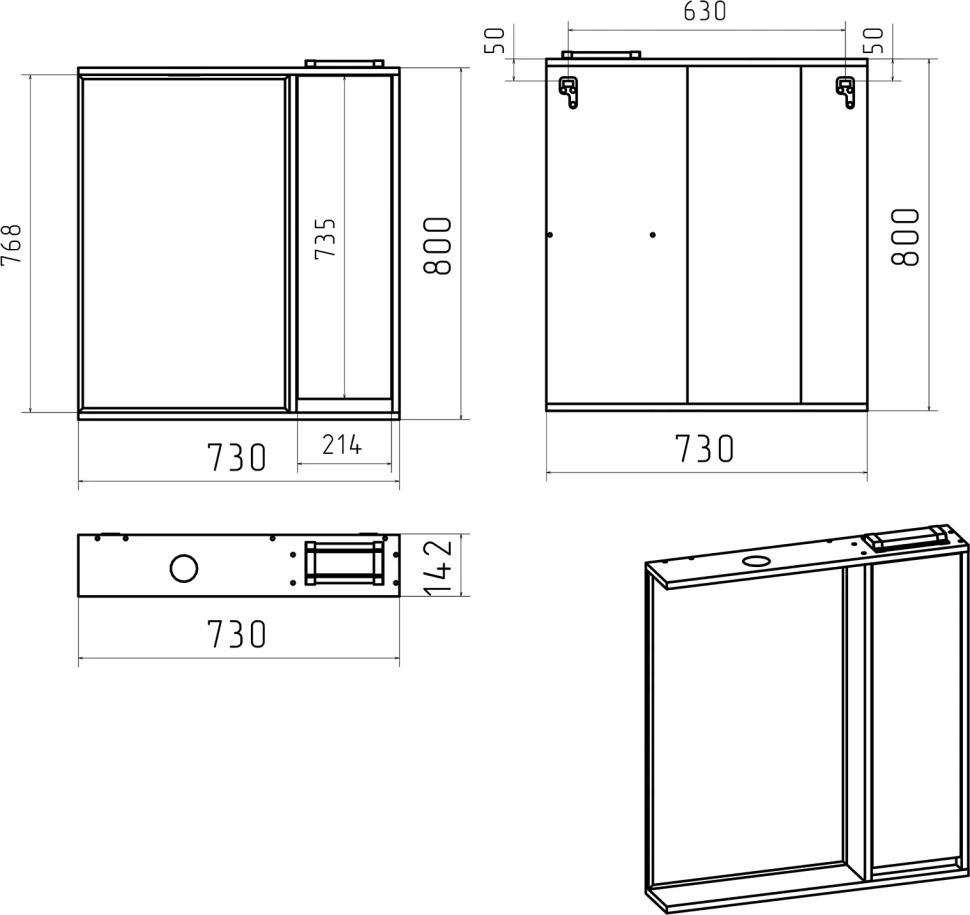 768
735
800
730
214
630
50
50
800
730
142
730