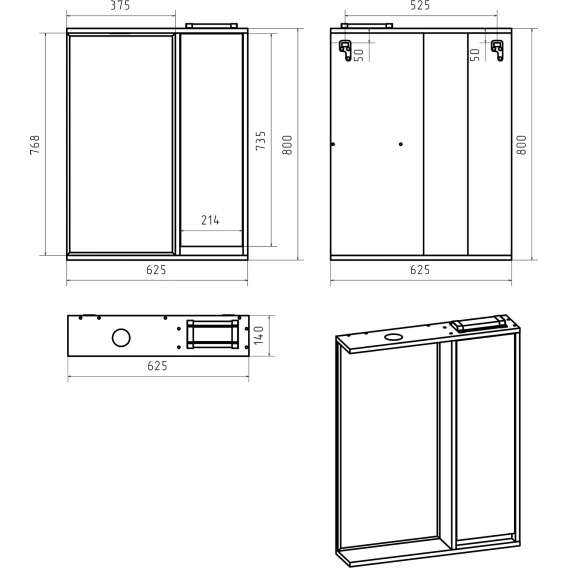 375
768
735
800
214
625
525
50
50
800
625
140
625