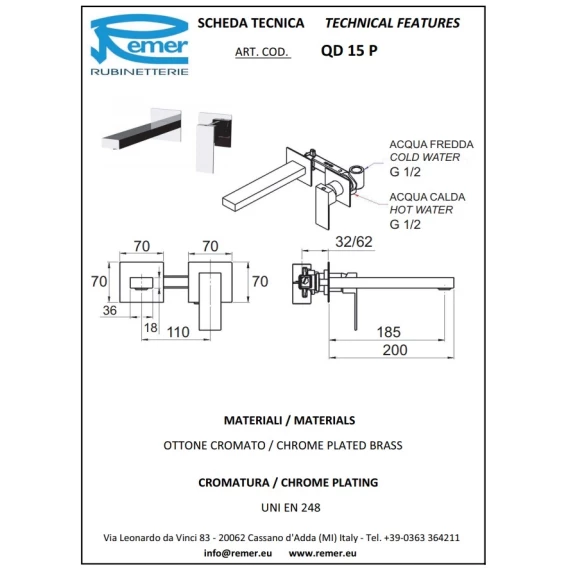 Remer
RUBINETTERIE

SCHEDA TECNICA TECHNICAL FEATURES

ART. COD. QD 15 P

ACQUA FREDDA
COLD WATER
G 1/2

ACQUA CALDA
HOT WATER
G 1/2

70
70
70
70
36
18
110

32/62
185
200

MATERIALI / MATERIALS

OTTONE CROMATO / CHROME PLATED BRASS

CROMATURA / CHROME PLATING

UNI EN 248

Via Leonardo da Vinci 83 - 20062 Cassano d'Adda (MI) Italy - Tel. +39-0363 364211

info@remer.eu www.remer.eu