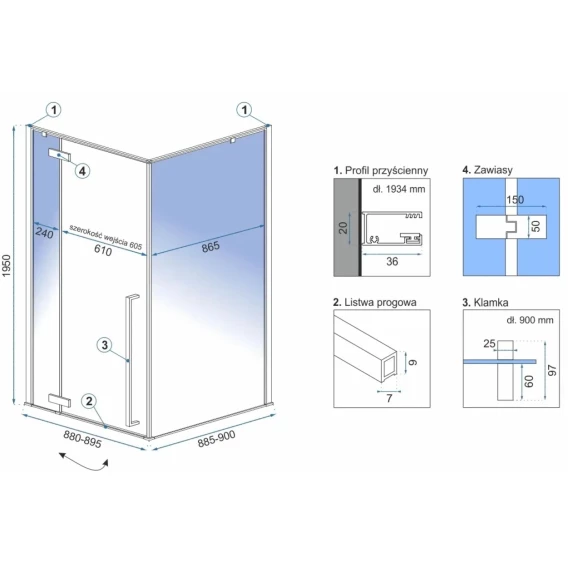 1
1
4
240
szerokość wejścia 605
610
865
1950
3
2
880-895
885-900

1. Profil przyścienny
dł. 1934 mm
20
36

4. Zawiasy
150
50

2. Listwa progowa
9
7

3. Klamka
dł. 900 mm
25
60
97