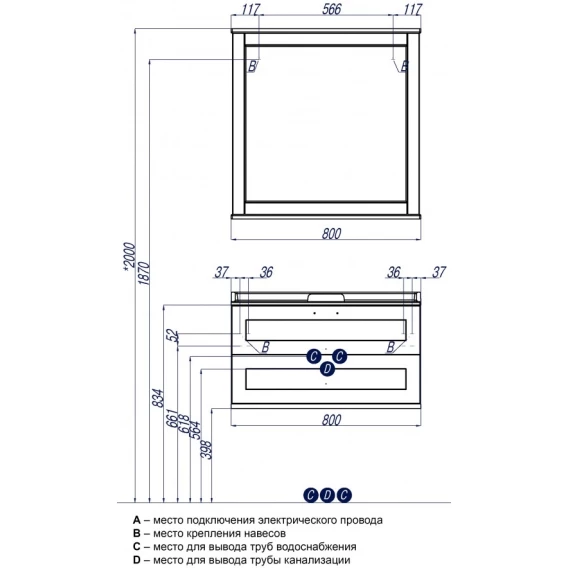 117 566 117

B B

800

*2000
1870

37 36 36 37

52

B B
C C
D

834
661
618
564
398

800

C D C

A – место подключения электрического провода
B – место крепления навесов
C – место для вывода труб водоснабжения
D – место для вывода трубы канализации