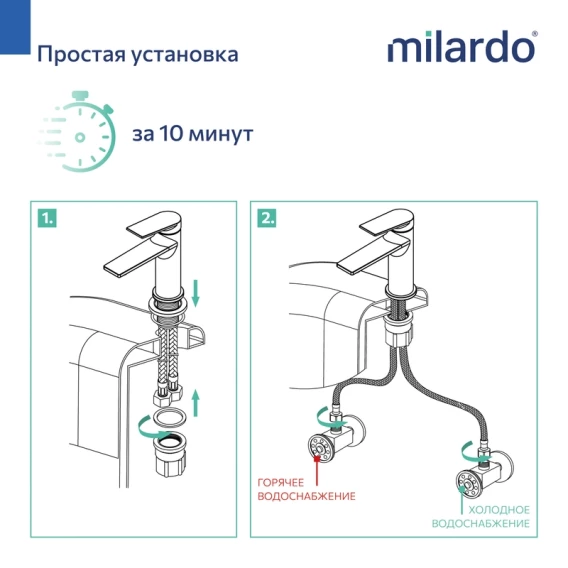 Простая установка

milardo®

за 10 минут

1.

2.

ГОРЯЧЕЕ ВОДОСНАБЖЕНИЕ

ХОЛОДНОЕ ВОДОСНАБЖЕНИЕ