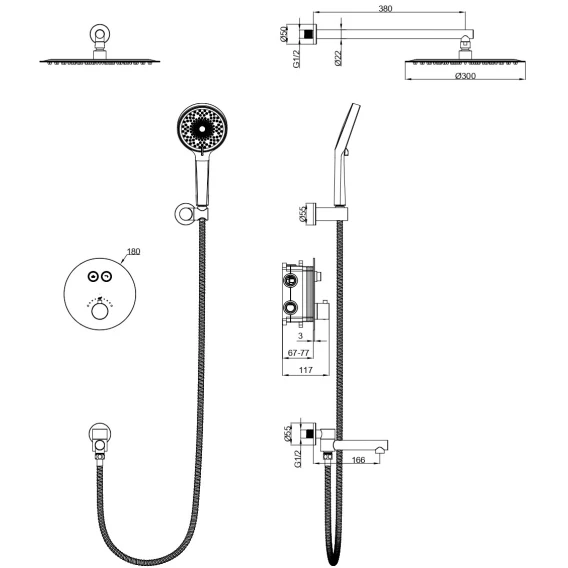 380
Ø50
G1/2
Ø22
Ø300
Ø55
180
3
67-77
117
Ø55
G1/2
166