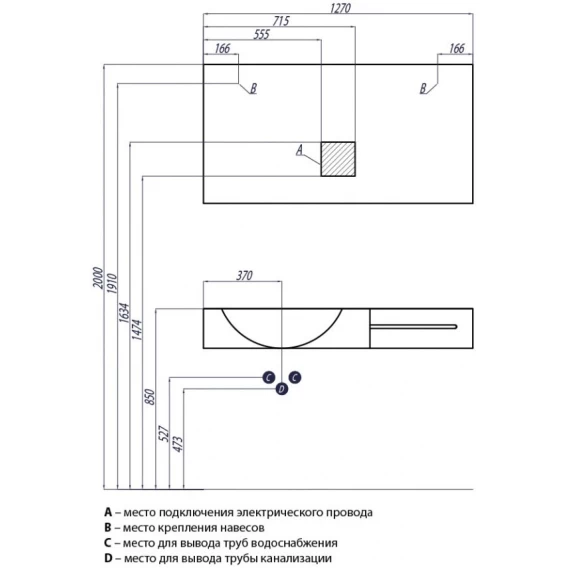 1270
715
555
166
166
B
B
A
2000
1910
1634
1474
370
850
527
473
C
C
D

A – место подключения электрического провода
B – место крепления навесов
C – место для вывода труб водоснабжения
D – место для вывода трубы канализации