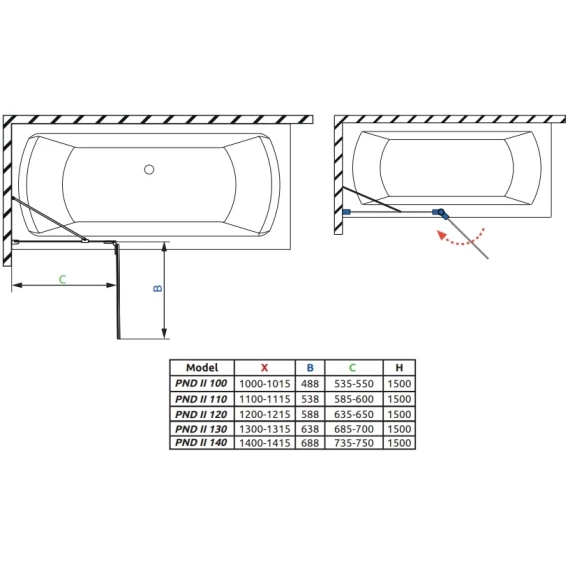 C

B

| Model | X | B | C | H |
|---|---|---|---|---|
| PND II 100 | 1000-1015 | 488 | 535-550 | 1500 |
| PND II 110 | 1100-1115 | 538 | 585-600 | 1500 |
| PND II 120 | 1200-1215 | 588 | 635-650 | 1500 |
| PND II 130 | 1300-1315 | 638 | 685-700 | 1500 |
| PND II 140 | 1400-1415 | 688 | 735-750 | 1500 |