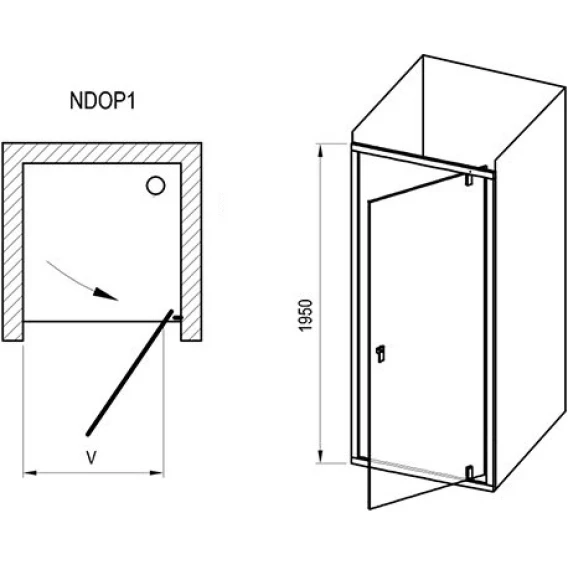 NDOP1

V

1950