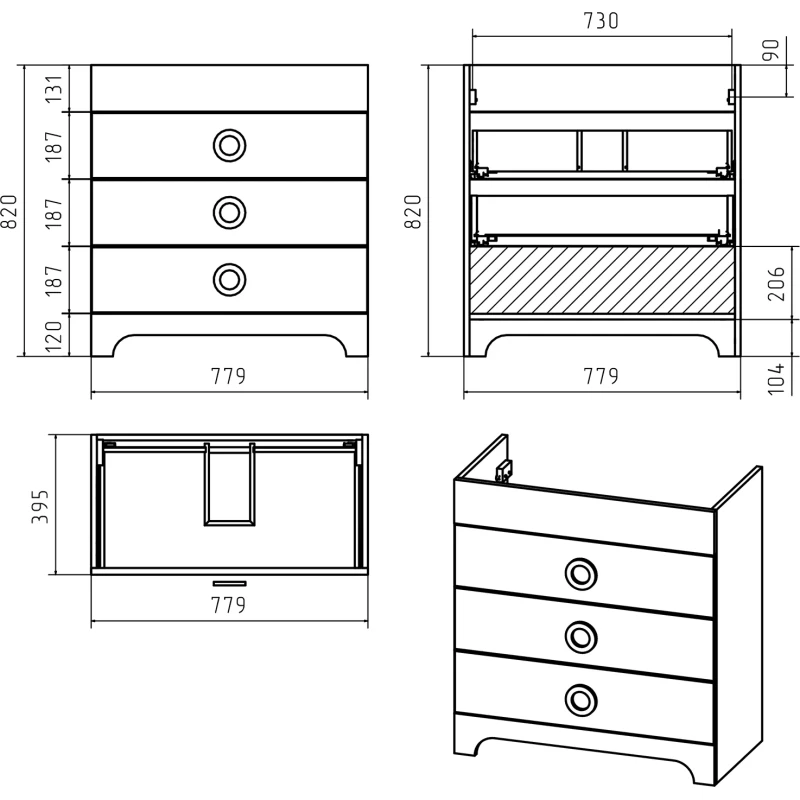 820
131
187
187
187
120
779

730
90
820
206
104
779

395
779