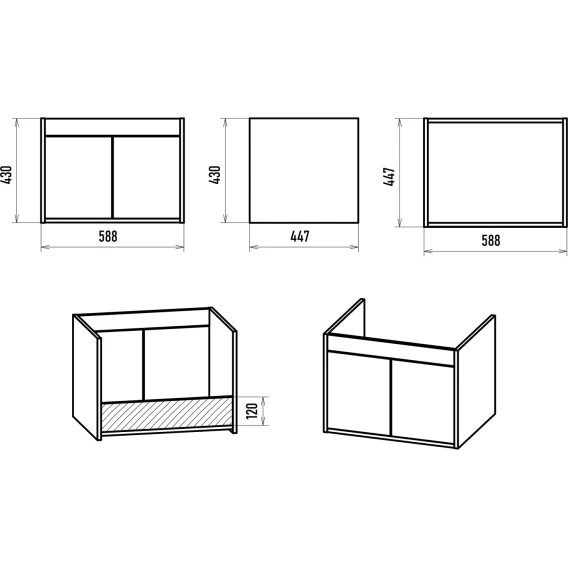 430
588
430
447
447
588
120