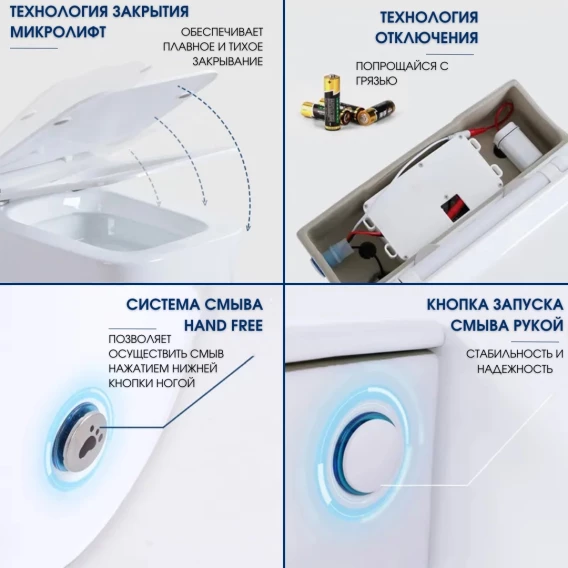 ТЕХНОЛОГИЯ ЗАКРЫТИЯ МИКРОЛИФТ

ОБЕСПЕЧИВАЕТ ПЛАВНОЕ И ТИХОЕ ЗАКРЫВАНИЕ

ТЕХНОЛОГИЯ ОТКЛЮЧЕНИЯ

ПОПРОЩАЙСЯ С ГРЯЗЬЮ

СИСТЕМА СМЫВА HAND FREE

ПОЗВОЛЯЕТ ОСУЩЕСТВИТЬ СМЫВ НАЖАТИЕМ НИЖНЕЙ КНОПКИ НОГОЙ

КНОПКА ЗАПУСКА СМЫВА РУКОЙ

СТАБИЛЬНОСТЬ И НАДЕЖНОСТЬ