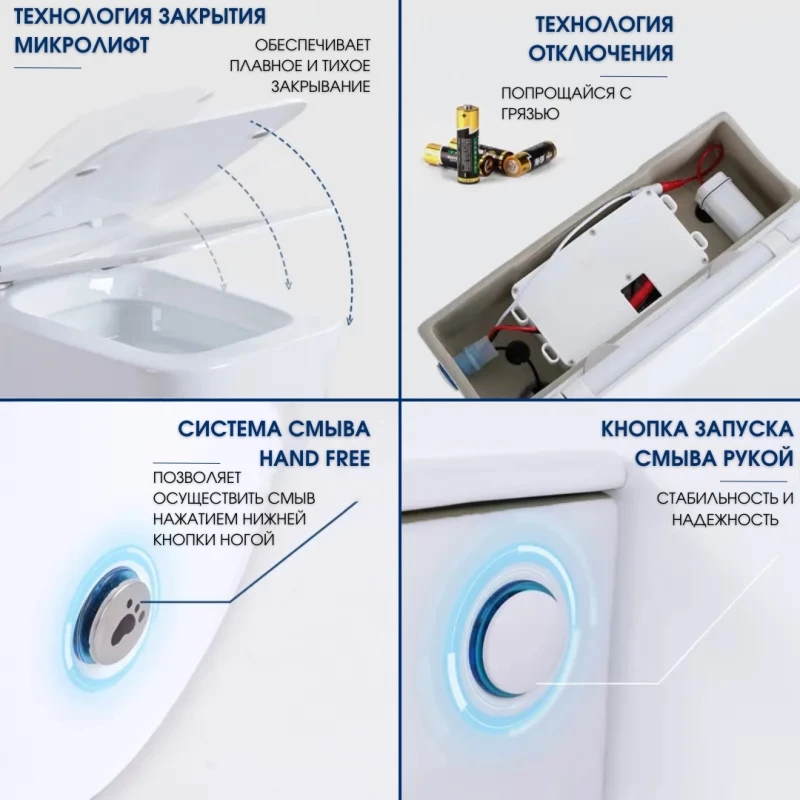 ТЕХНОЛОГИЯ ЗАКРЫТИЯ МИКРОЛИФТ

ОБЕСПЕЧИВАЕТ ПЛАВНОЕ И ТИХОЕ ЗАКРЫВАНИЕ

ТЕХНОЛОГИЯ ОТКЛЮЧЕНИЯ

ПОПРОЩАЙСЯ С ГРЯЗЬЮ

СИСТЕМА СМЫВА HAND FREE

ПОЗВОЛЯЕТ ОСУЩЕСТВИТЬ СМЫВ НАЖАТИЕМ НИЖНЕЙ КНОПКИ НОГОЙ

КНОПКА ЗАПУСКА СМЫВА РУКОЙ

СТАБИЛЬНОСТЬ И НАДЕЖНОСТЬ