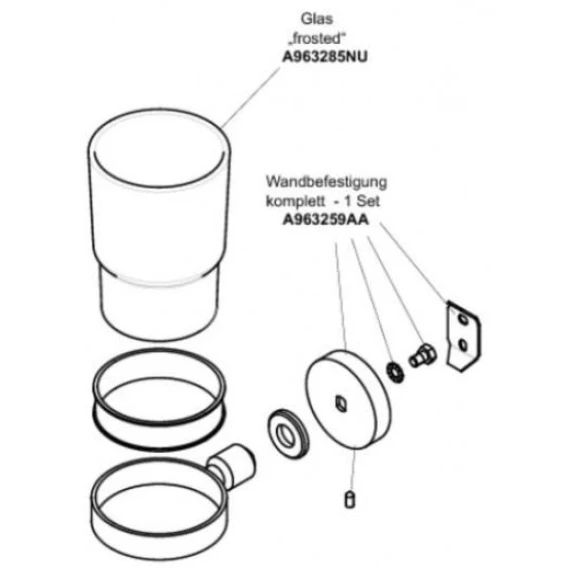 Glas
„frosted“
A963285NU

Wandbefestigung
komplett - 1 Set
A963259AA