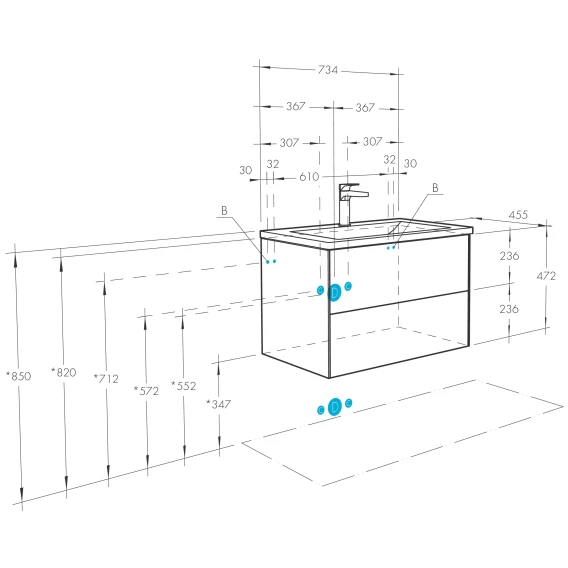 734
367
367
307
307
30
32
610
32
30
B
B
455
236
472
236
C
D
C
*850
*820
*712
*572
*552
*347
C
D
C