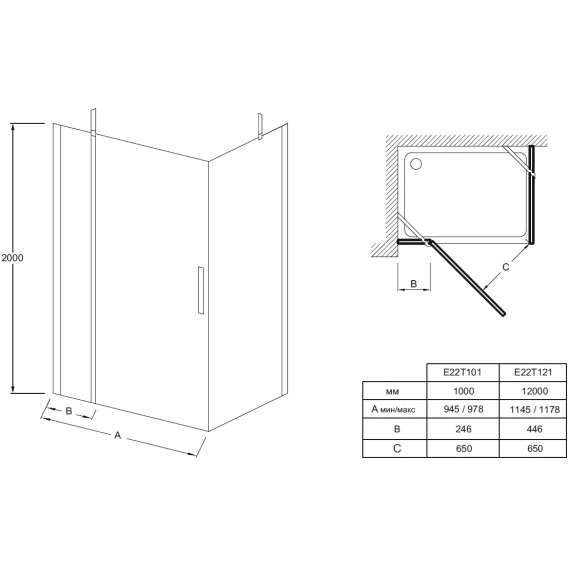 2000

B

A

B

C

| | E22T101 | E22T121 |
|---|---|---|
| мм | 1000 | 12000 |
| A мин/макс | 945 / 978 | 1145 / 1178 |
| B | 246 | 446 |
| C | 650 | 650 |