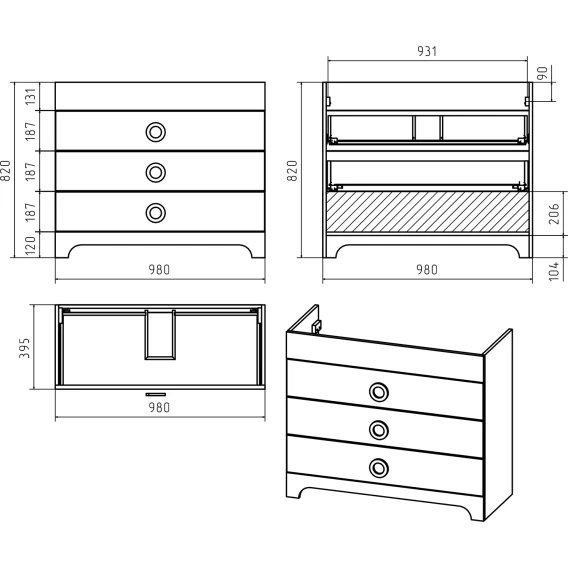 820
131
187
187
187
120
980

931
90
820
206
104
980

395
980