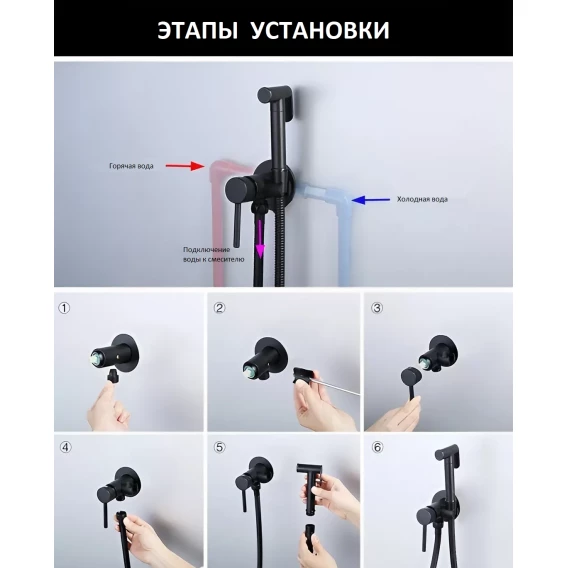 ЭТАПЫ УСТАНОВКИ

Горячая вода

Холодная вода

Подключение воды к смесителю

①

②

③

④

⑤

⑥