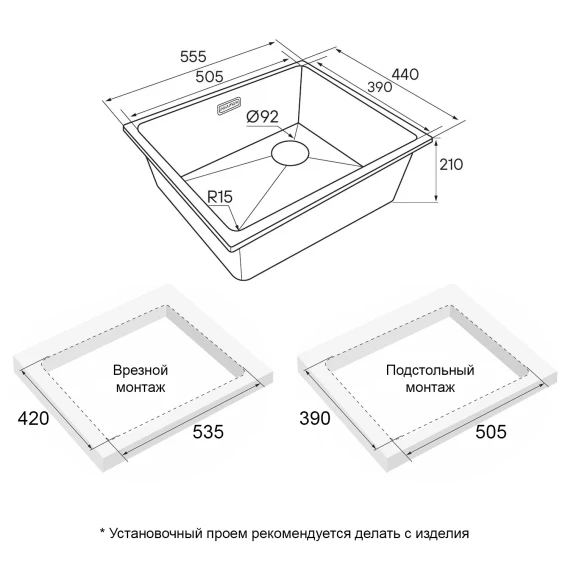 555
505
440
390
Ø92
210
R15

Врезной монтаж
420
535

Подстольный монтаж
390
505

* Установочный проем рекомендуется делать с изделия