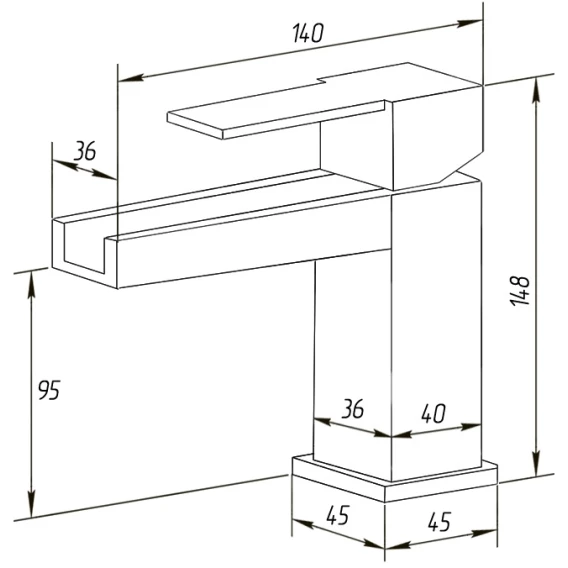 140

36

148

95

36

40

45

45