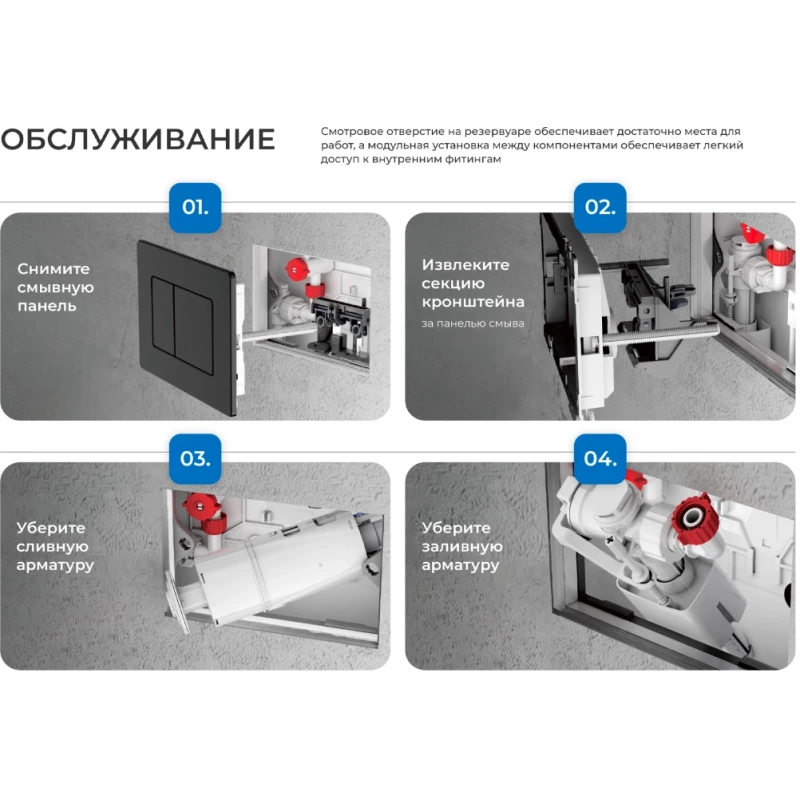 ОБСЛУЖИВАНИЕ

Смотровое отверстие на резервуаре обеспечивает достаточно места для работ, а модульная установка между компонентами обеспечивает легкий доступ к внутренним фитингам

01.

Снимите смывную панель

02.

Извлеките секцию кронштейна

за панелью смыва

03.

Уберите сливную арматуру

04.

Уберите заливную арматуру