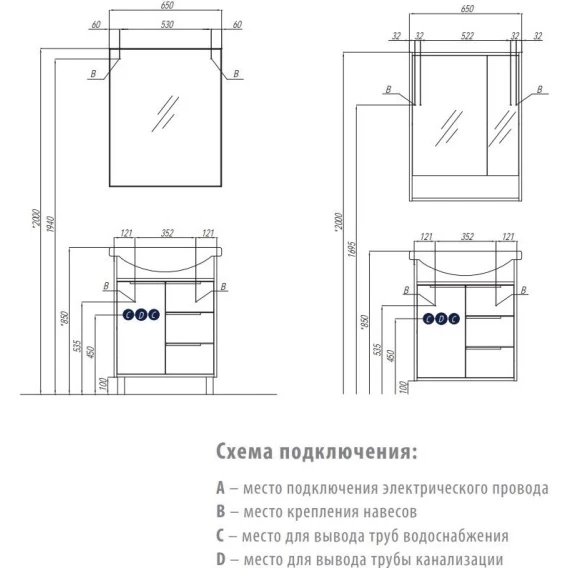 650
60
530
60
B
B
*2000
1940
121
352
121
B
B
C
D
C
*850
535
450
100

650
32
32
522
32
32
B
B
*2000
1695
121
352
121
B
B
C
D
C
*850
535
450
100

Схема подключения:

A – место подключения электрического провода
B – место крепления навесов
C – место для вывода труб водоснабжения
D – место для вывода трубы канализации