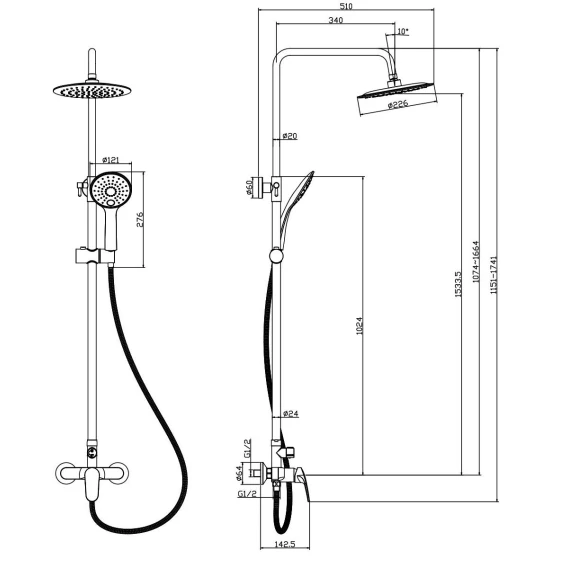 ø121
276
510
340
10°
ø226
ø20
ø60
1024
1533.5
1074~1664
1151~1741
ø24
G1/2
ø64
G1/2
142.5