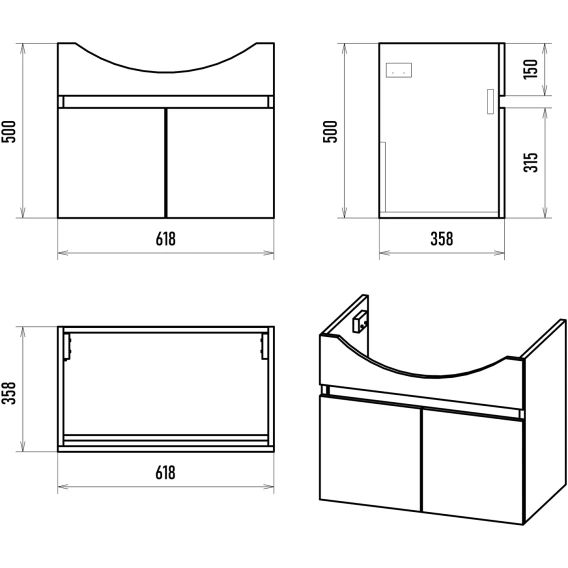 500

618

500

150

315

358

358

618