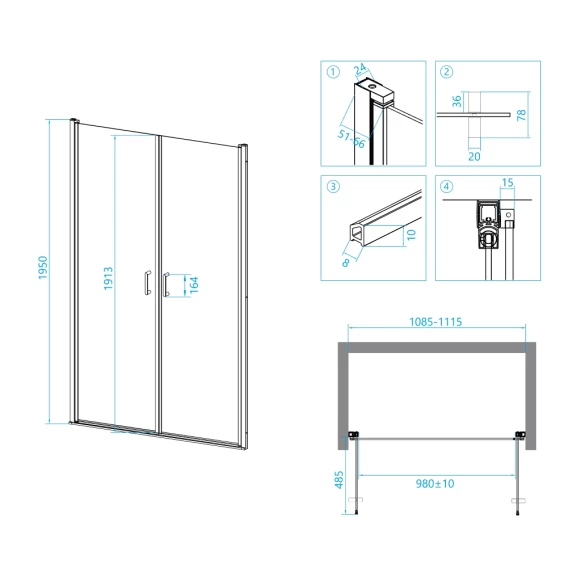 1950
1913
164
①
24
51-56
②
36
78
20
③
10
8
④
15
1085-1115
485
980±10