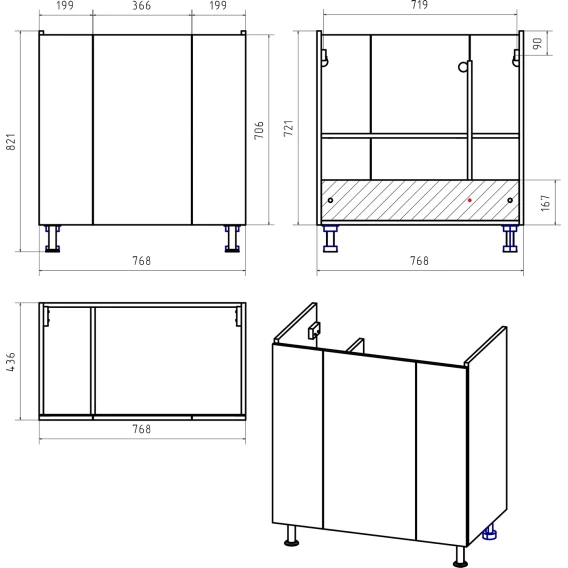 199
366
199
821
706
768
719
90
721
167
768
436
768