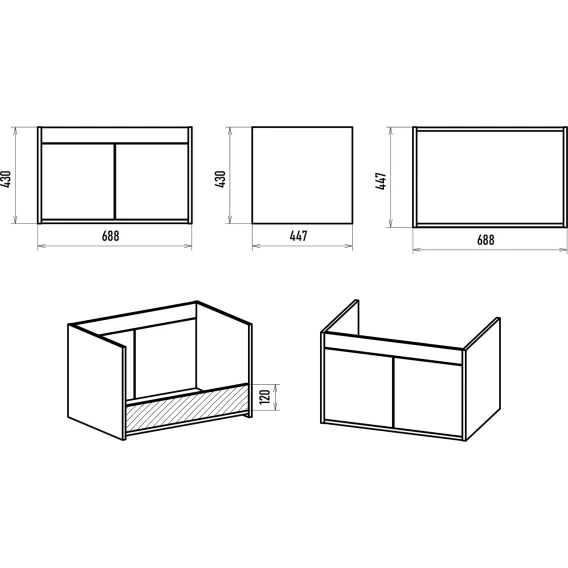 430
688
430
447
447
688
120