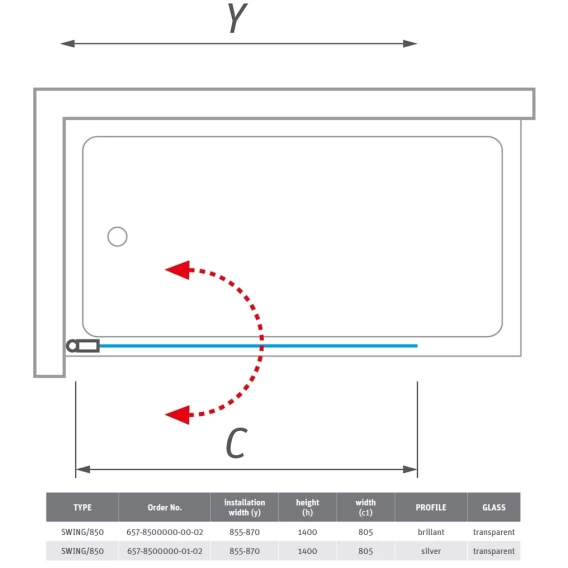 Y

C

| TYPE | Order No. | installation width (y) | height (h) | width (c1) | PROFILE | GLASS |
|---|---|---|---|---|---|---|
| SWING/850 | 657-8500000-00-02 | 855-870 | 1400 | 805 | brillant | transparent |
| SWING/850 | 657-8500000-01-02 | 855-870 | 1400 | 805 | silver | transparent |