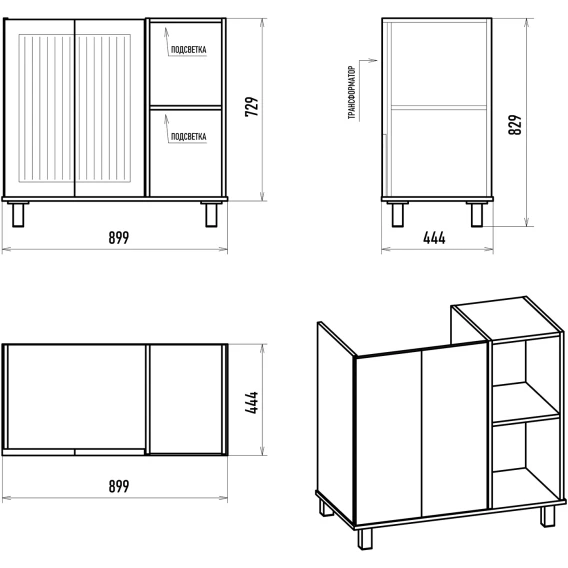 ПОДСВЕТКА

ПОДСВЕТКА

729

899

ТРАНСФОРМАТОР

829

444

444

899