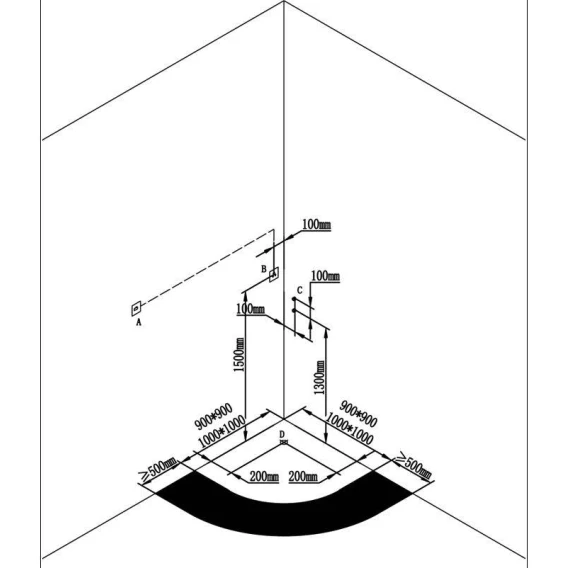 100mm
B
100mm
C
100mm
A
1500mm
1300mm
900*900
1000*1000
900*900
1000*1000
D
≥500mm
200mm
200mm
≥500mm